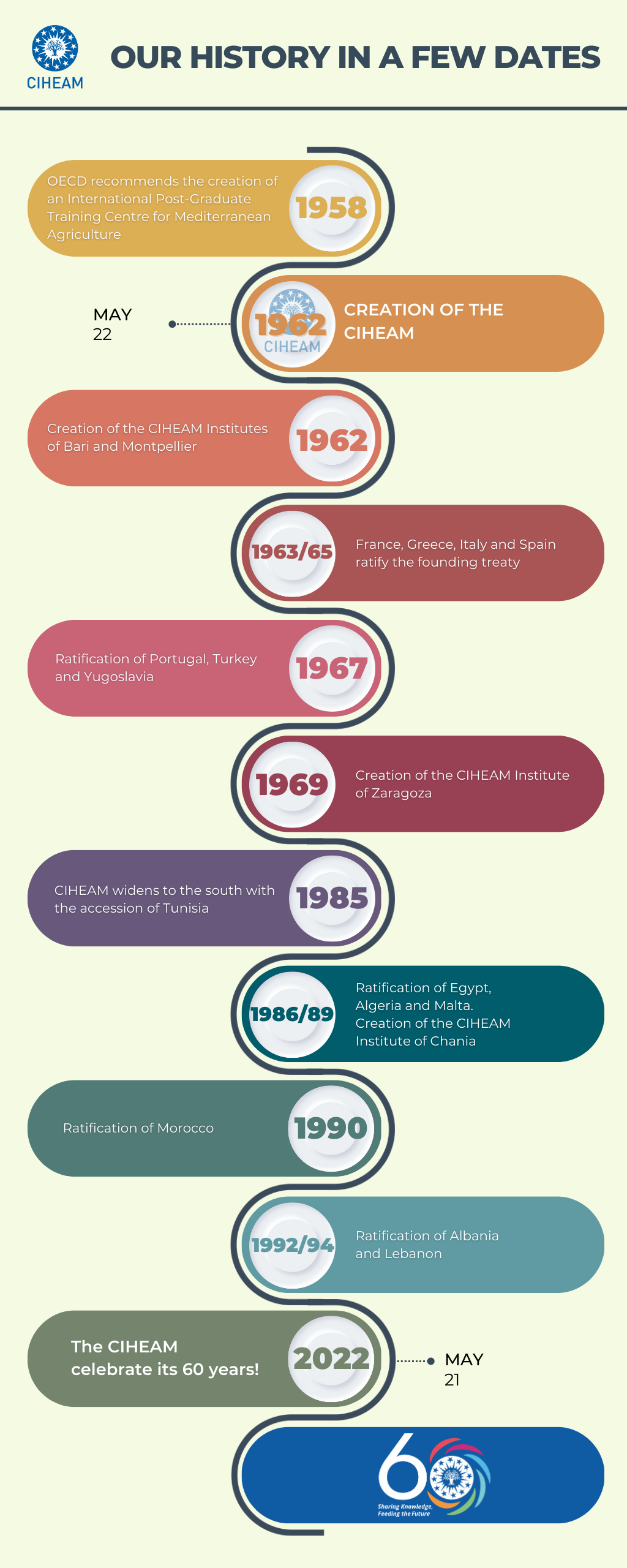 CIHEAM

OUR HISTORY IN A FEW DATES

OECD recommends the creation of an International Post-Graduate Training Centre for Mediterranean Agriculture

1958

MAY 22

1962

CIHEAM

CREATION OF THE CIHEAM

Creation of the CIHEAM Institutes of Bari and Montpellier

1962

1963/65

France, Greece, Italy and Spain ratify the founding treaty

Ratification of Portugal, Turkey and Yugoslavia

1967

1969

Creation of the CIHEAM Institute of Zaragoza

CIHEAM widens to the south with the accession of Tunisia

1985

1986/89

Ratification of Egypt, Algeria and Malta. Creation of the CIHEAM Institute of Chania

Ratification of Morocco

1990

1992/94

Ratification of Albania and Lebanon

The CIHEAM celebrate its 60 years!

2022

MAY 21

60

Sharing Knowledge, Feeding the Future